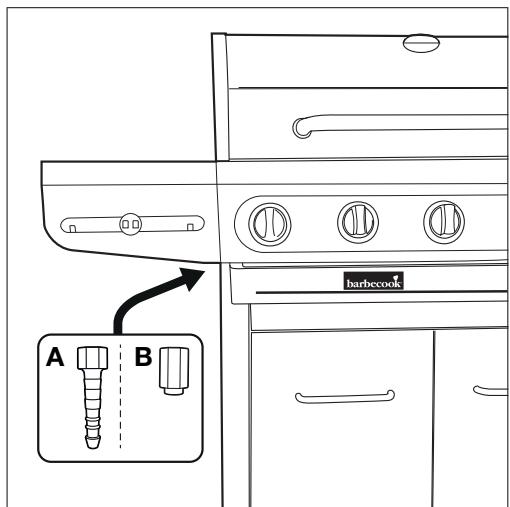 barbecook

A

B