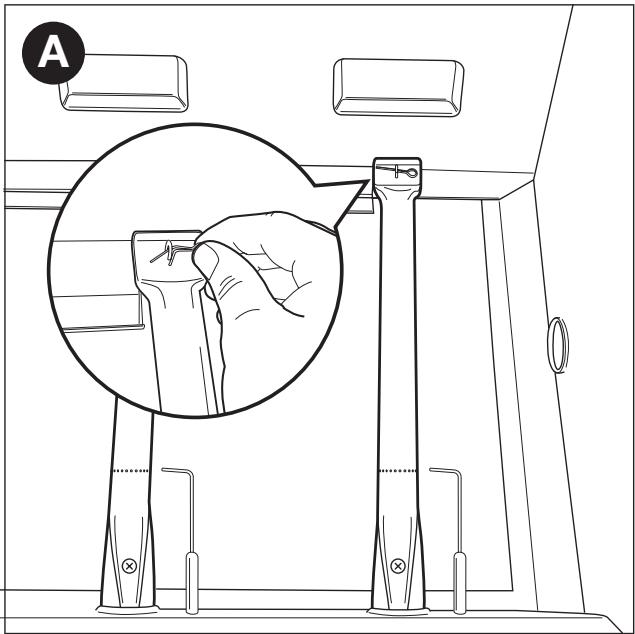 A