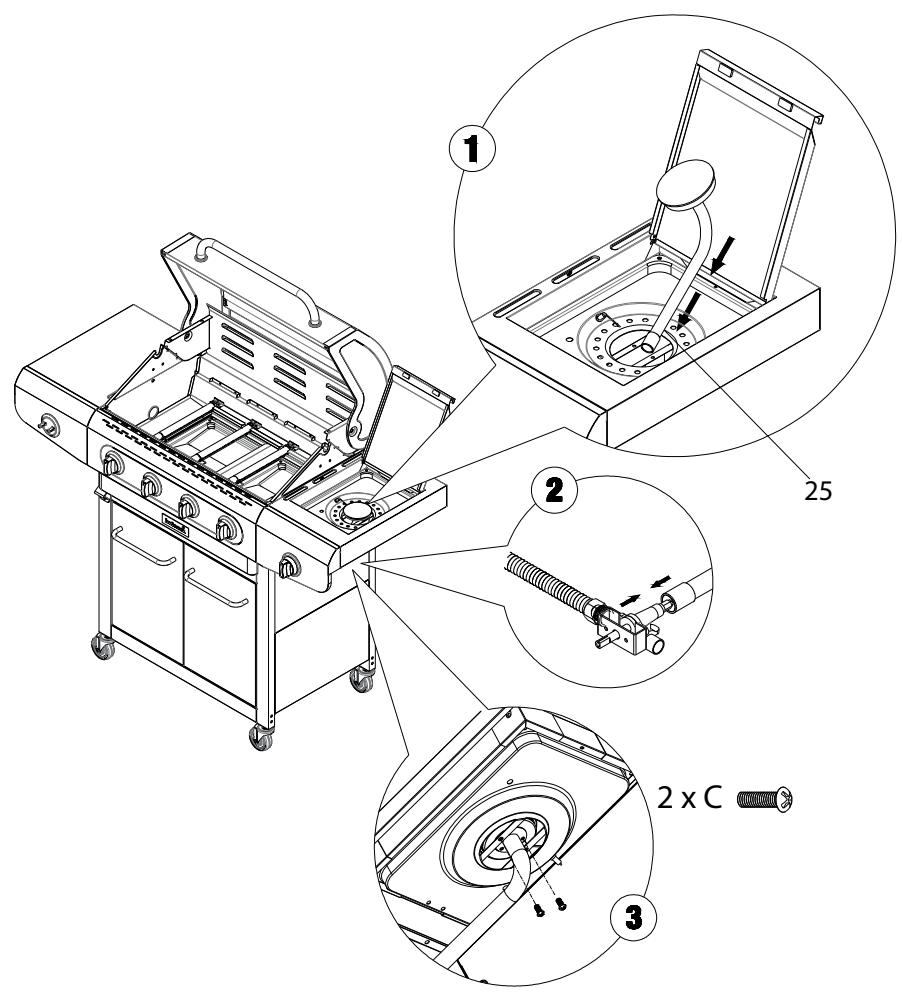 1

25

2

2 x C

3