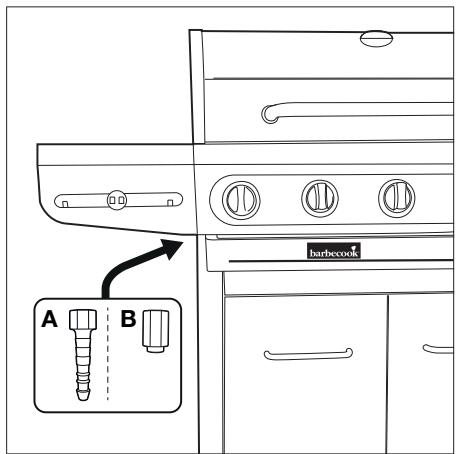 barbecook

A

B