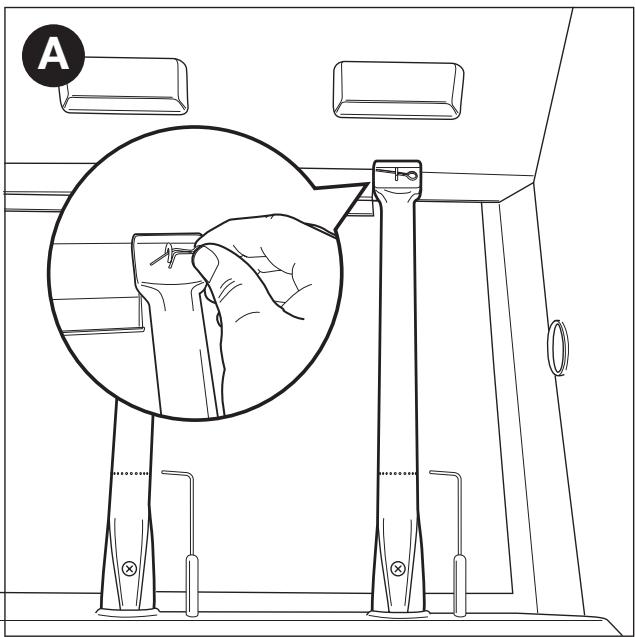 A