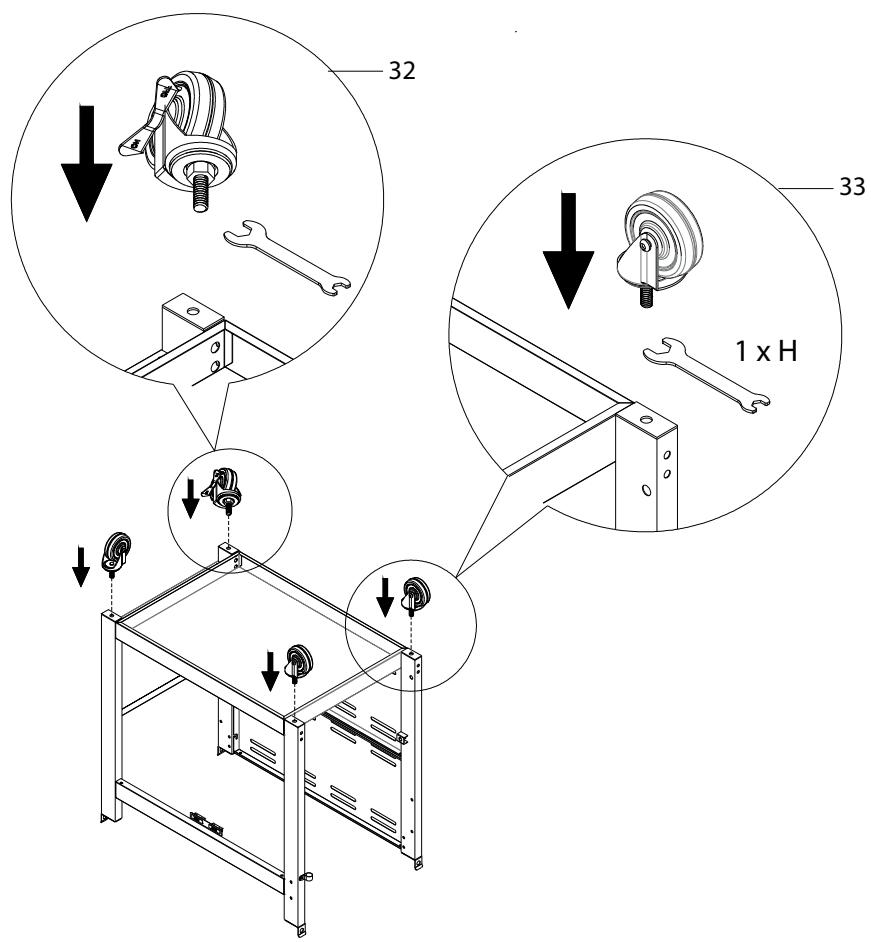 32

33

1 x H