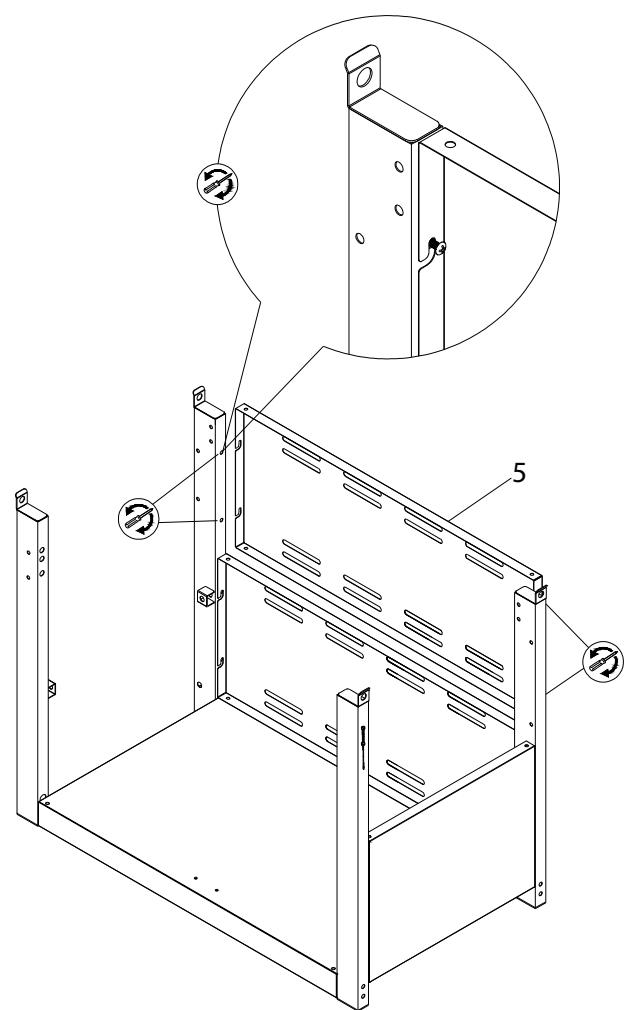 5