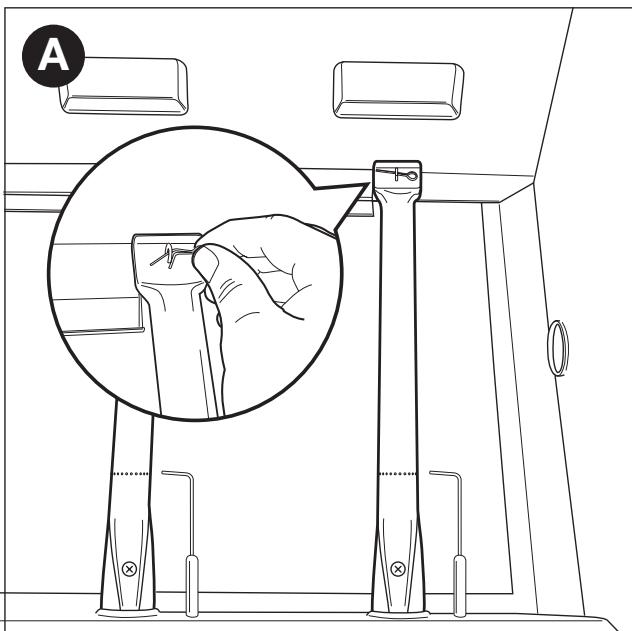 A