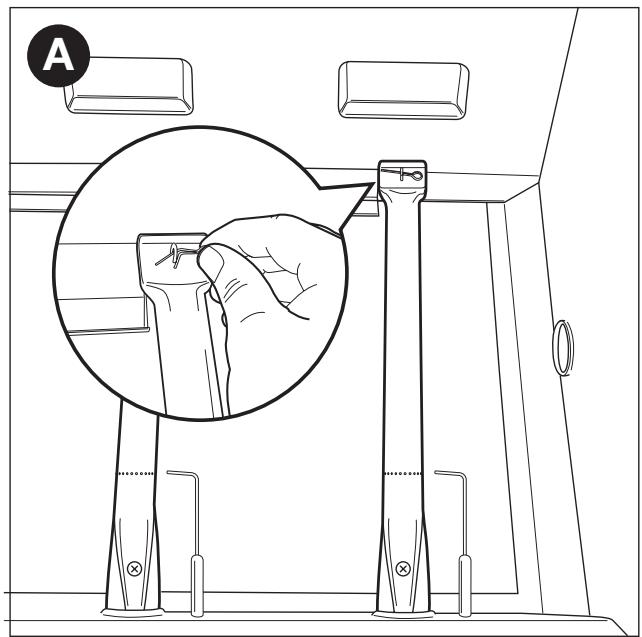 A