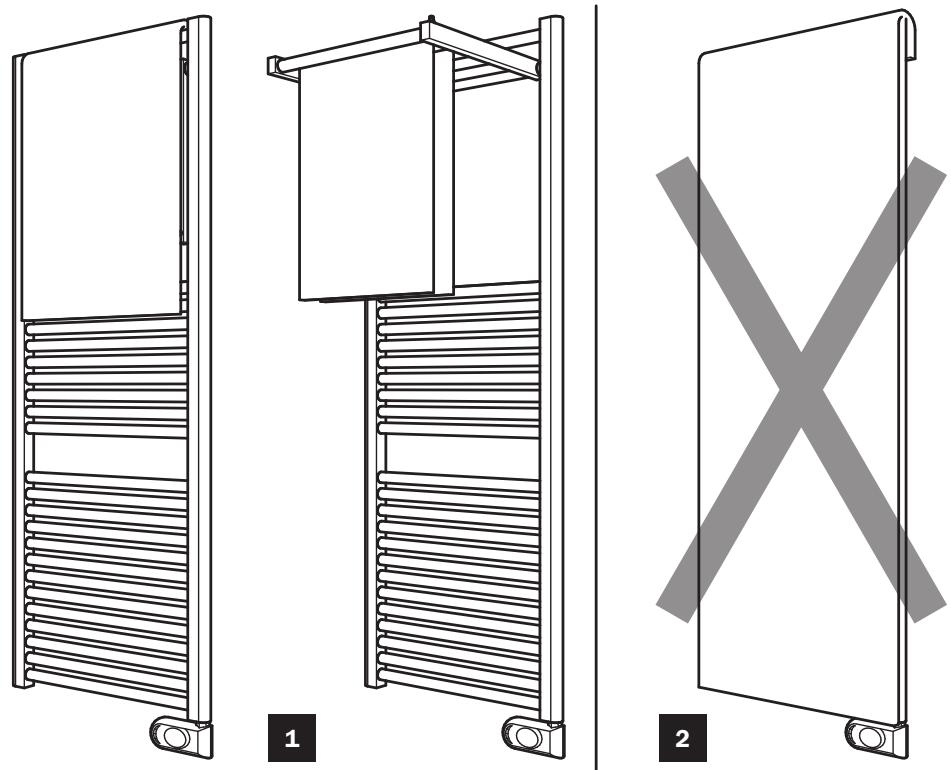 1

2