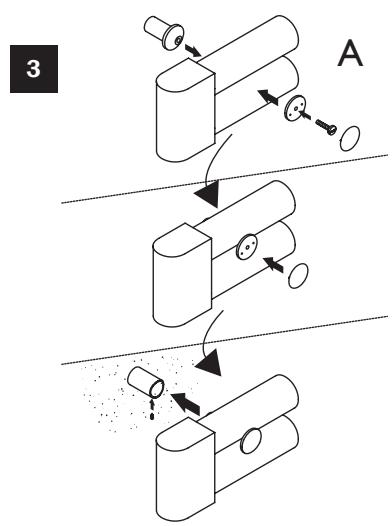 3

A