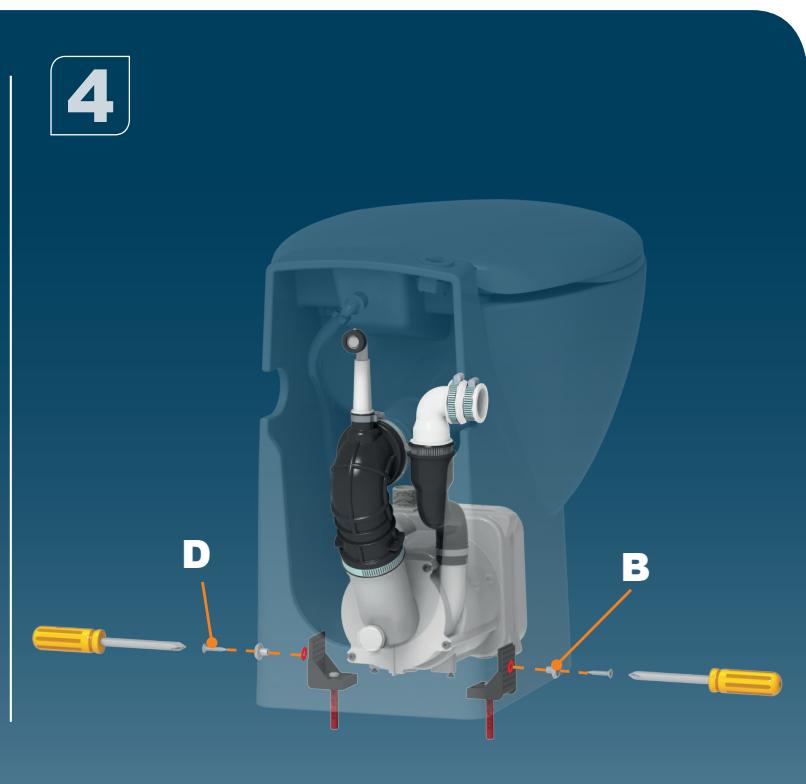 4

D

B