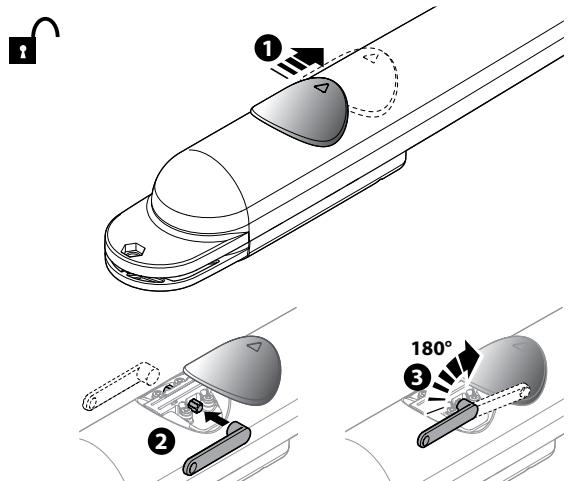 1

2

180°

3