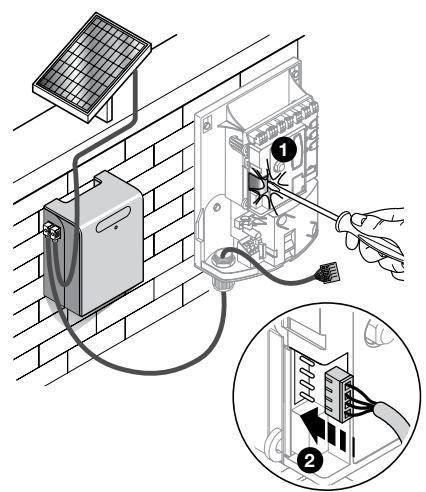 1

2