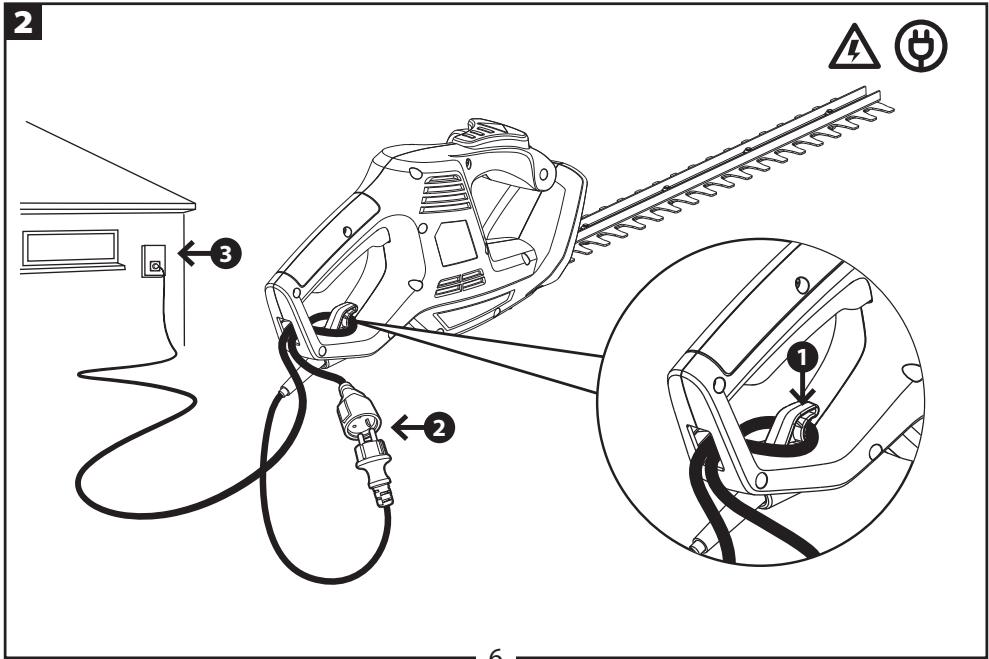 2

3

2

1

6