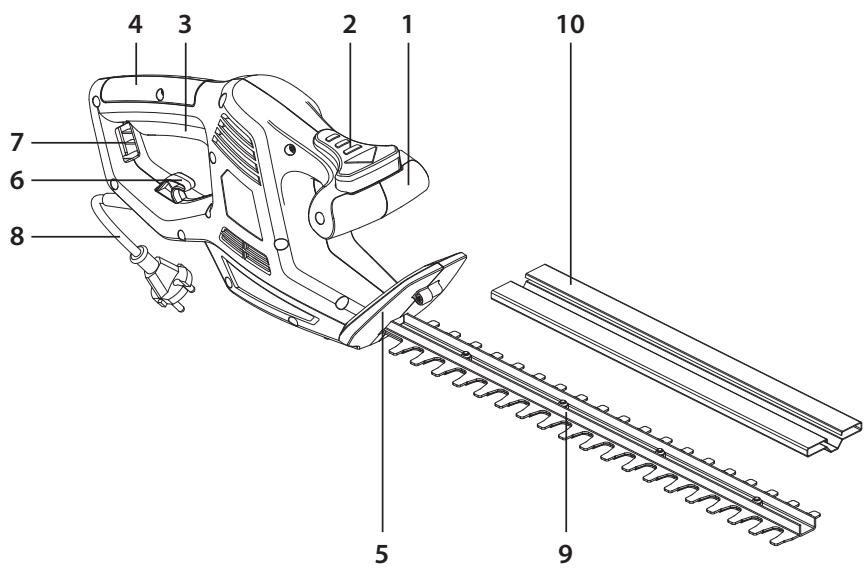 4 3 2 1 10
7
6
8
5 9