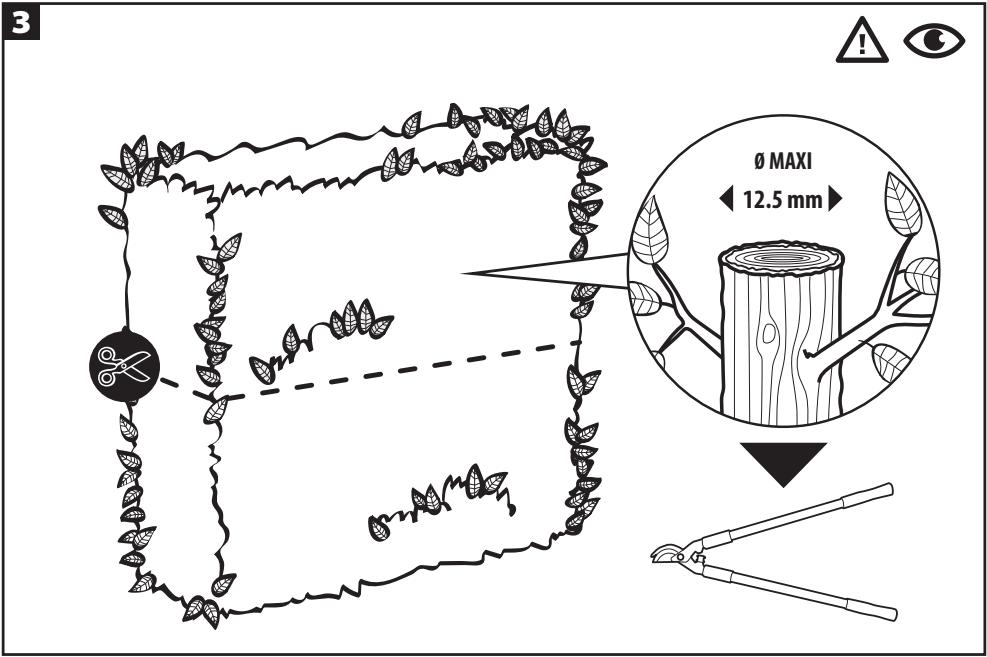 3

Ø MAXI

12.5 mm