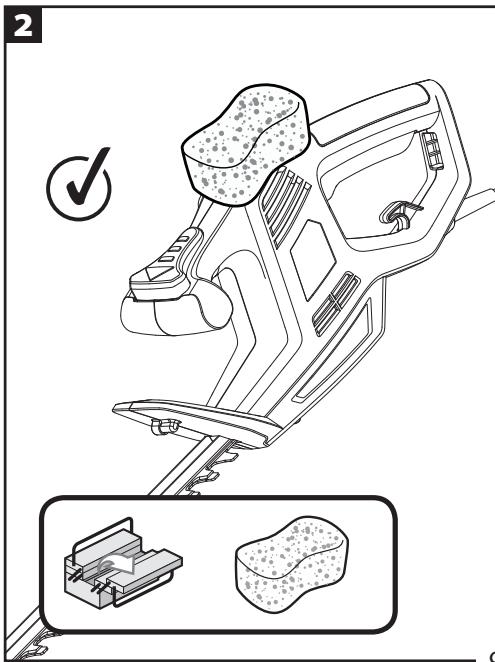 2