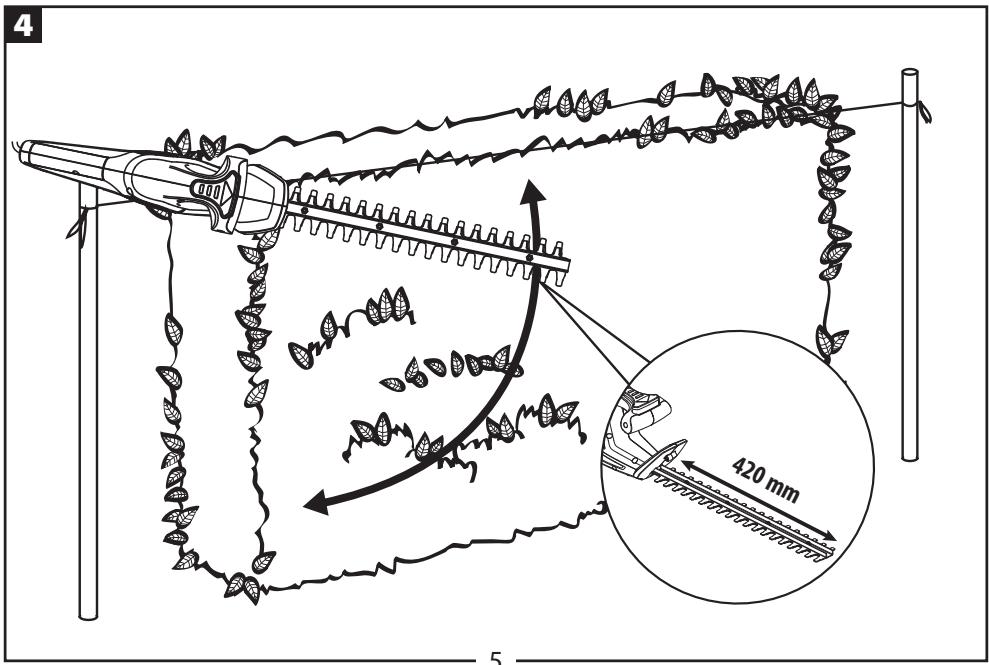 4

420 mm

5