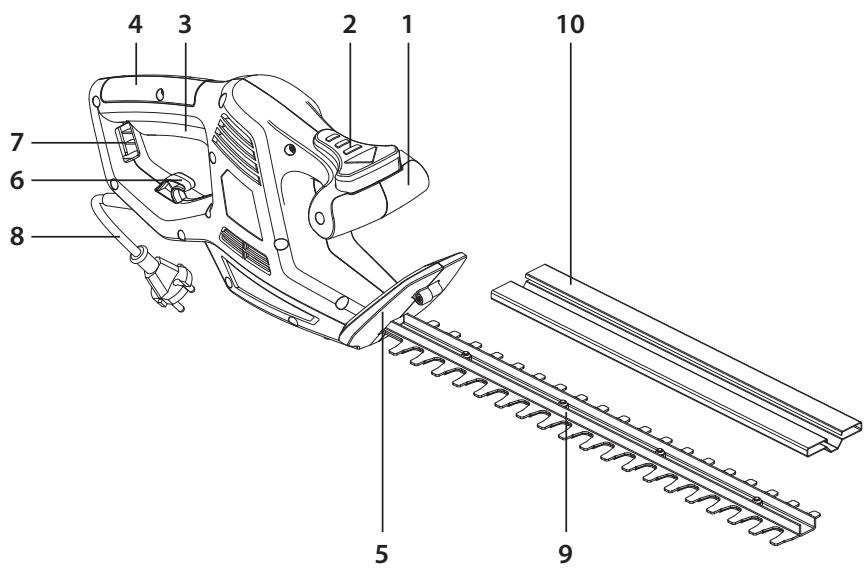 4
3
2
1
10
7
6
8
5
9