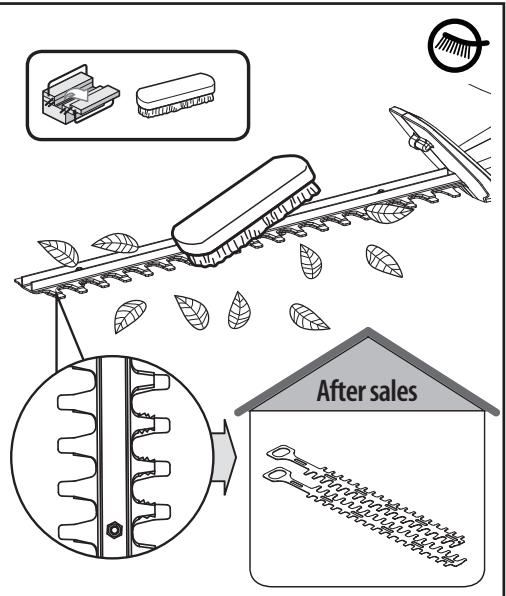 After sales