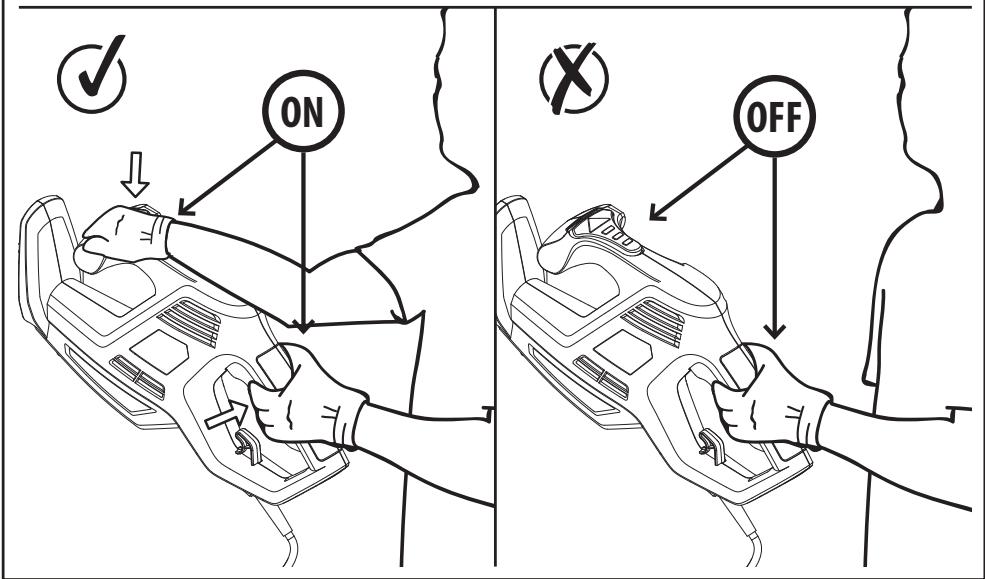 ON

OFF