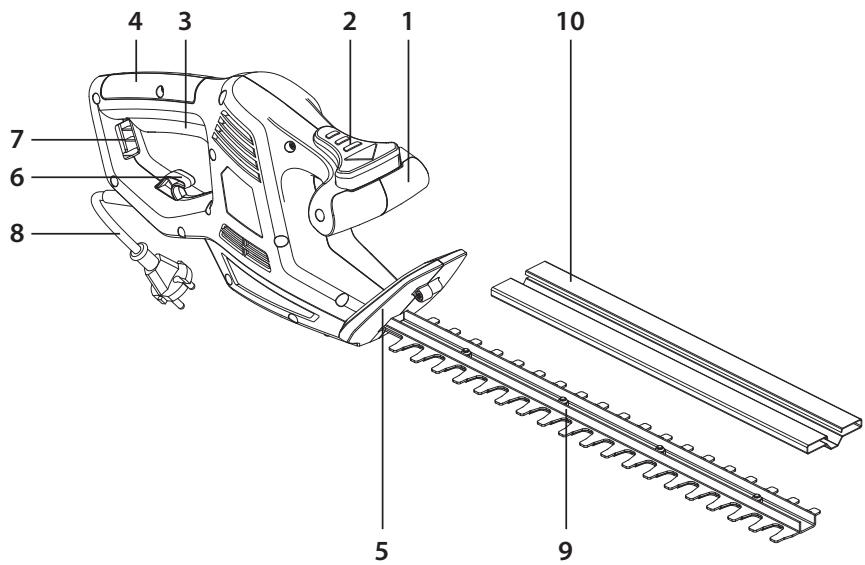 4
3
2
1
10
7
6
8
5
9