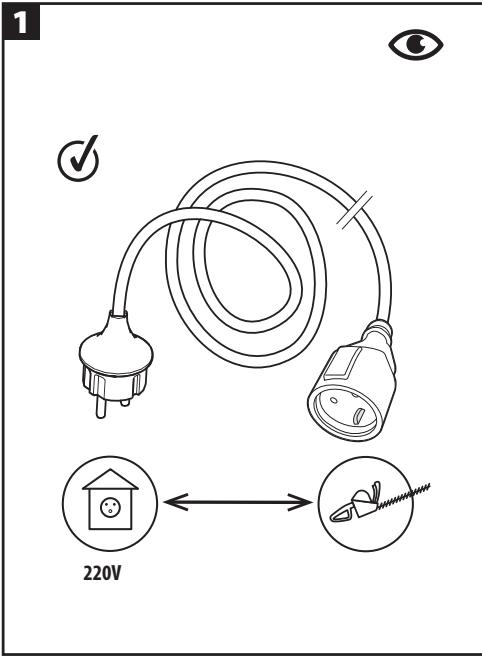 1

220V