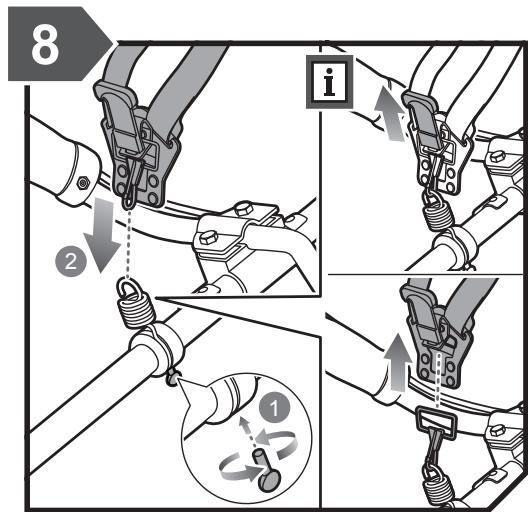 8

i

2

1