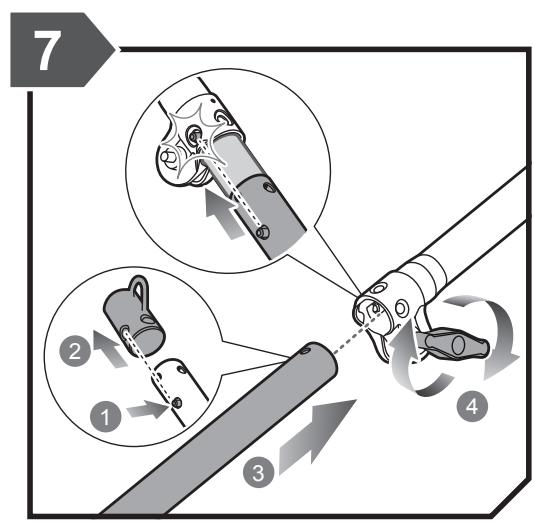 7
2
1
3
4