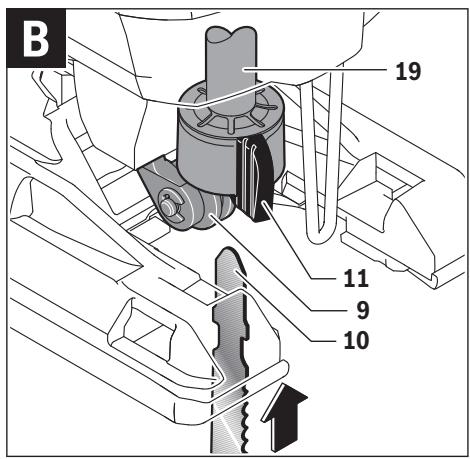 B

19

11

9

10