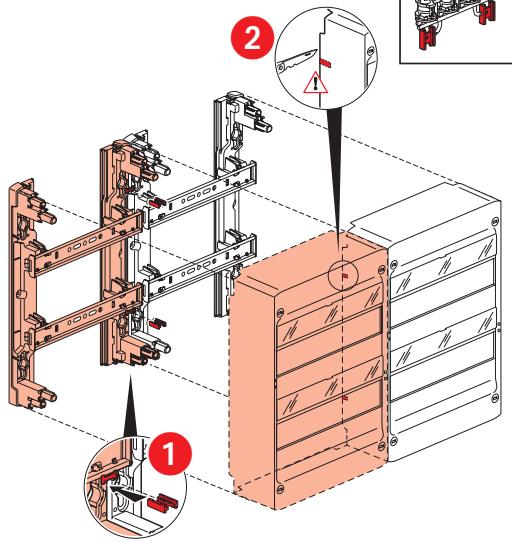 2

1