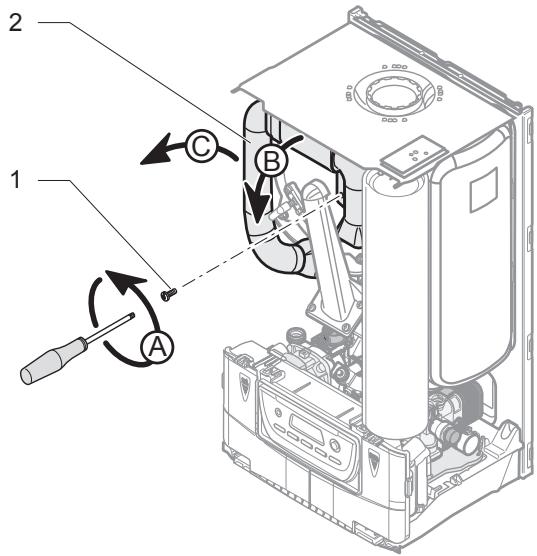 2

C

B

1

A