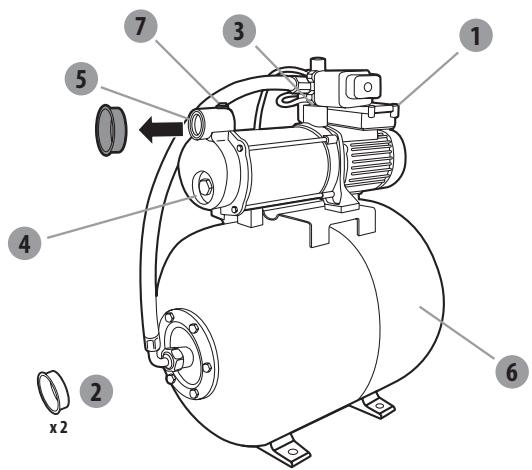 7
3
1
5
4
6
2
x 2