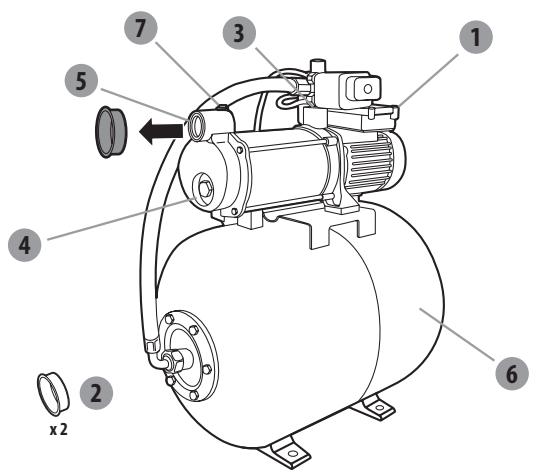 7
3
1
5
4
6
2
x 2