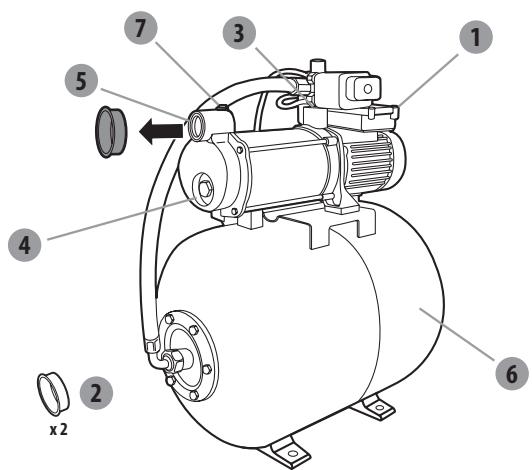 7
3
1
5
4
6
2
x 2