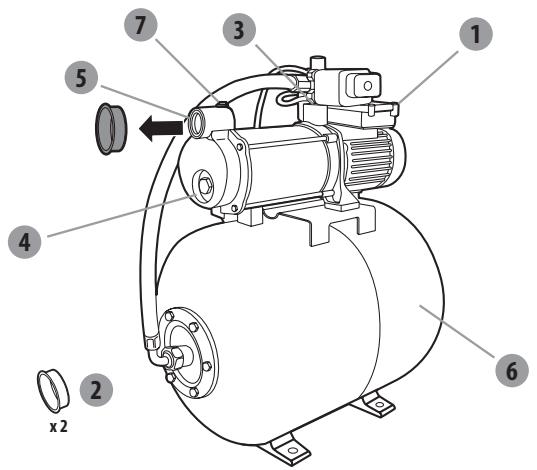 7
3
1
5
4
6
2
x 2