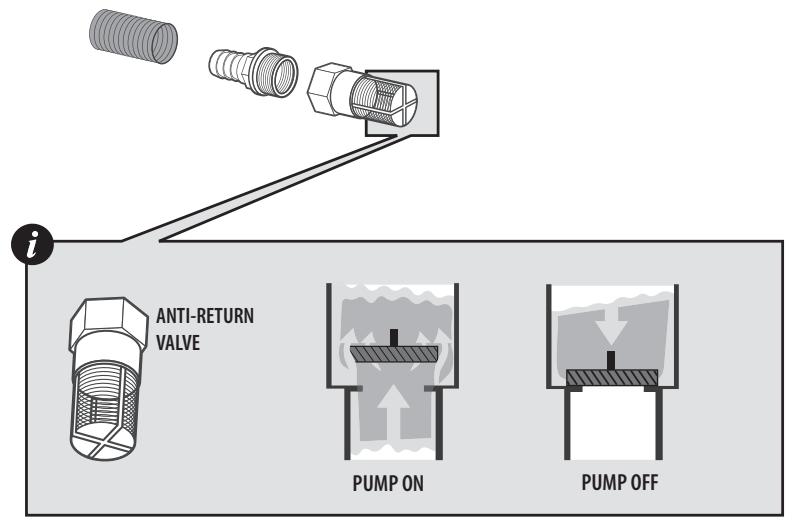 i

ANTI-RETURN VALVE

PUMP ON

PUMP OFF