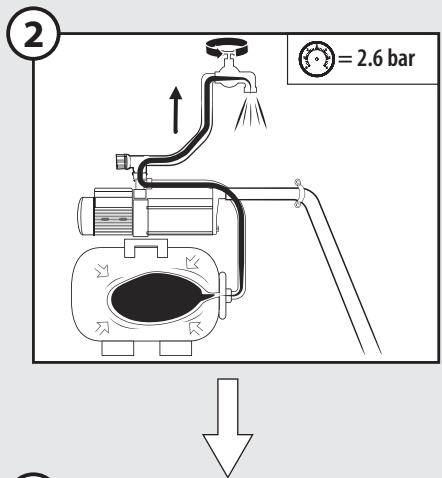 2

= 2.6 bar