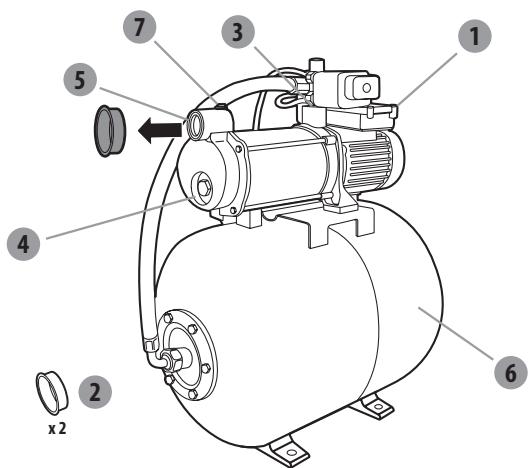 7
3
1
5
4
6
2
x 2