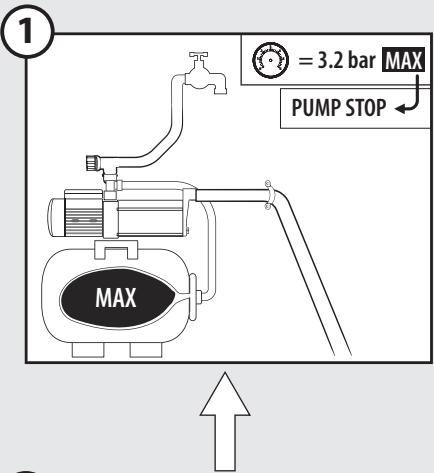 1

= 3.2 bar MAX

PUMP STOP

MAX