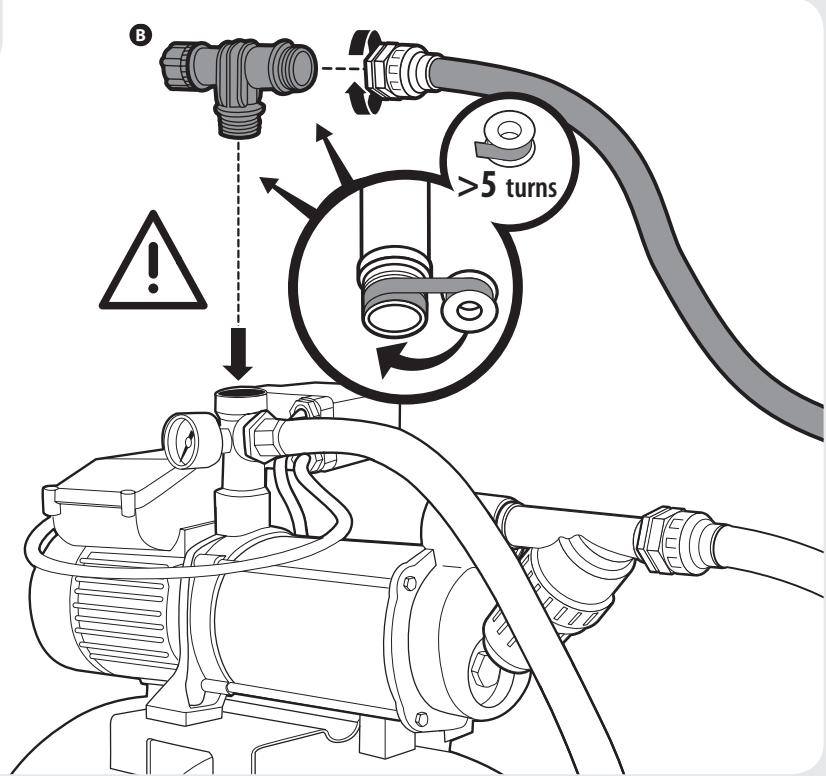 B

>5 turns