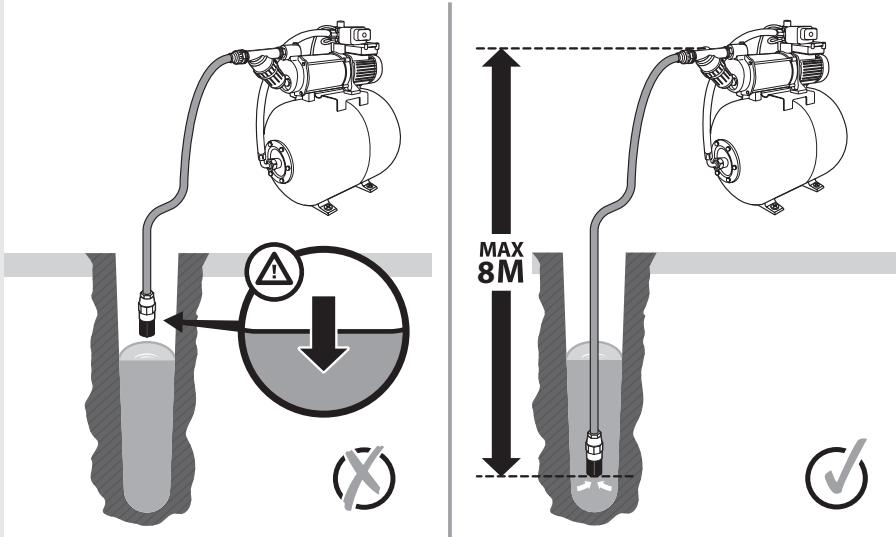 MAX
8M