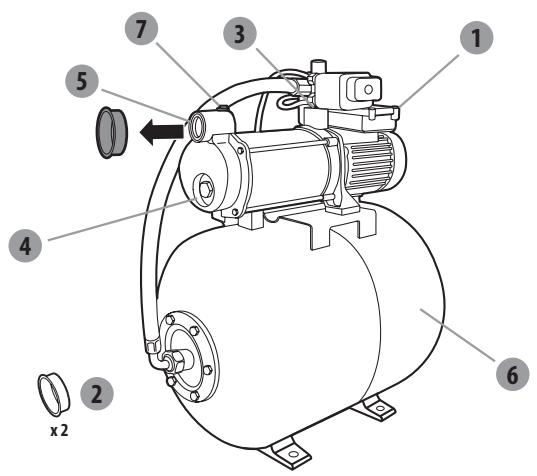 7
3
1
5
4
6
2
x 2