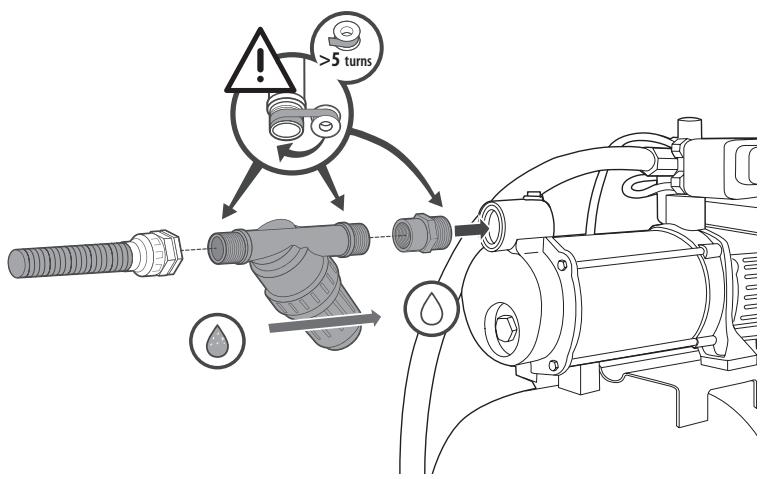 >5 turns