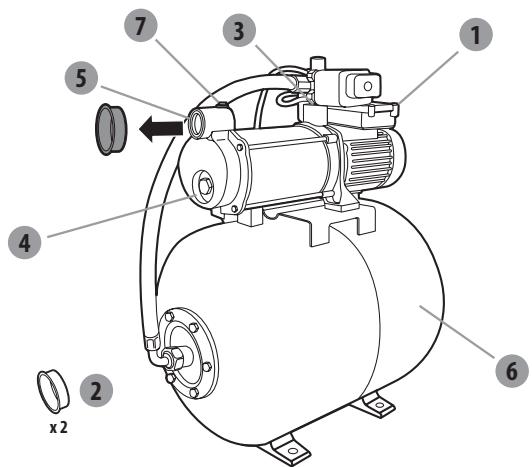 7
3
1
5
4
6
2
x 2