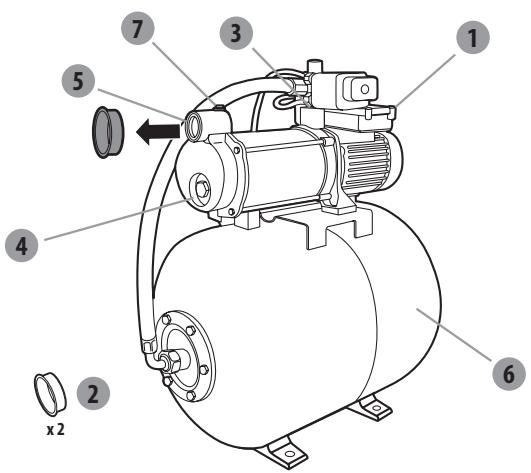 7
3
1
5
4
6
2
x 2