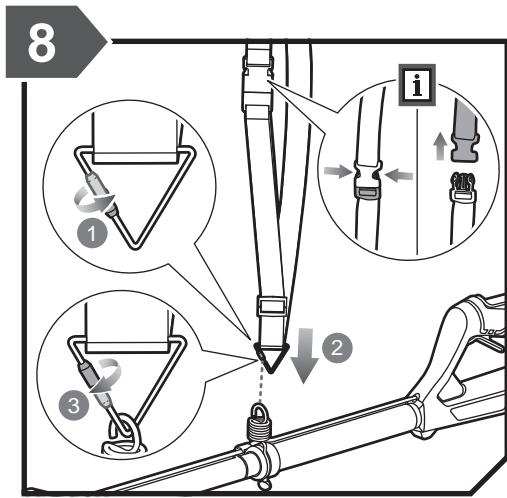 8

i

1

2

3