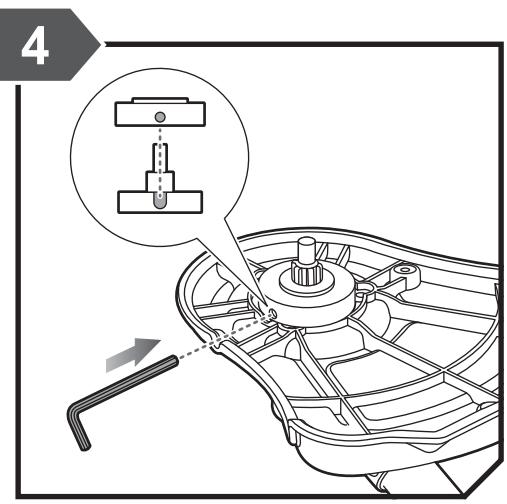 4