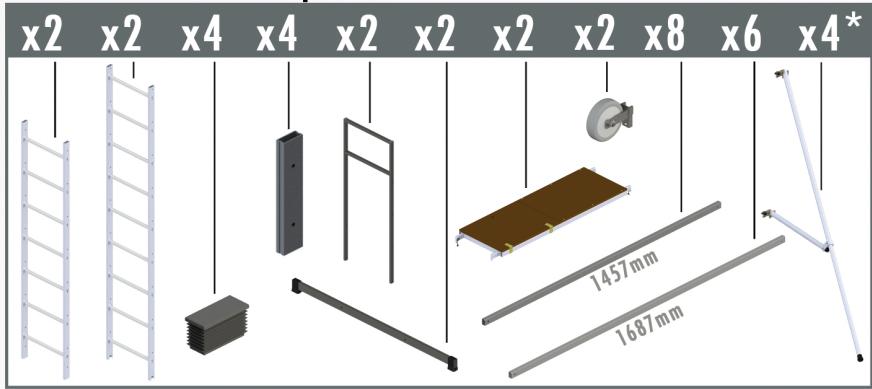 x2 x2 x4 x4 x2 x2 x2 x2 x8 x6 x4*

1457mm

1687mm