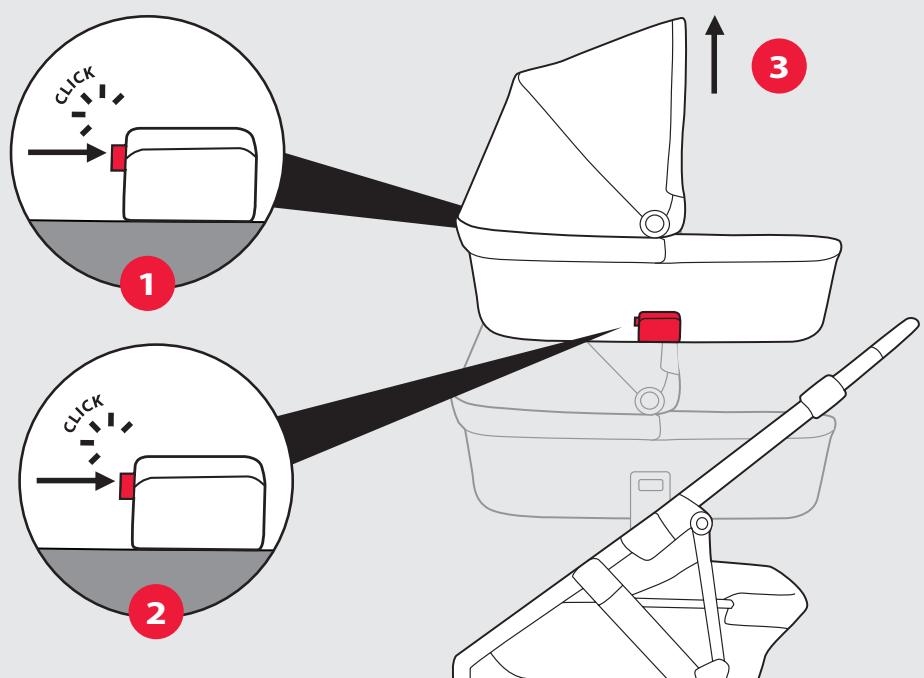 CLICK

1

CLICK

2

3