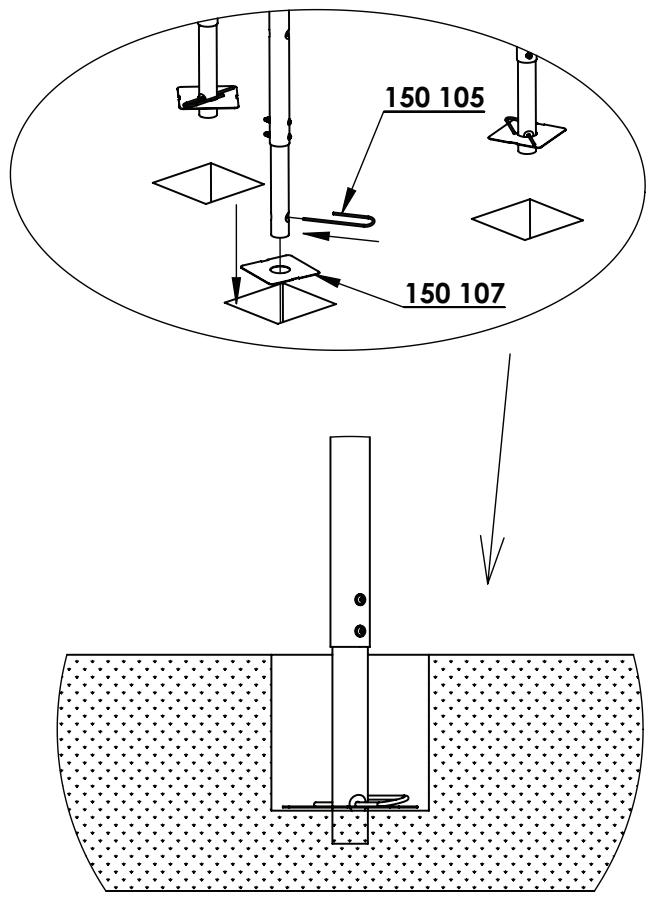 150 105

150 107