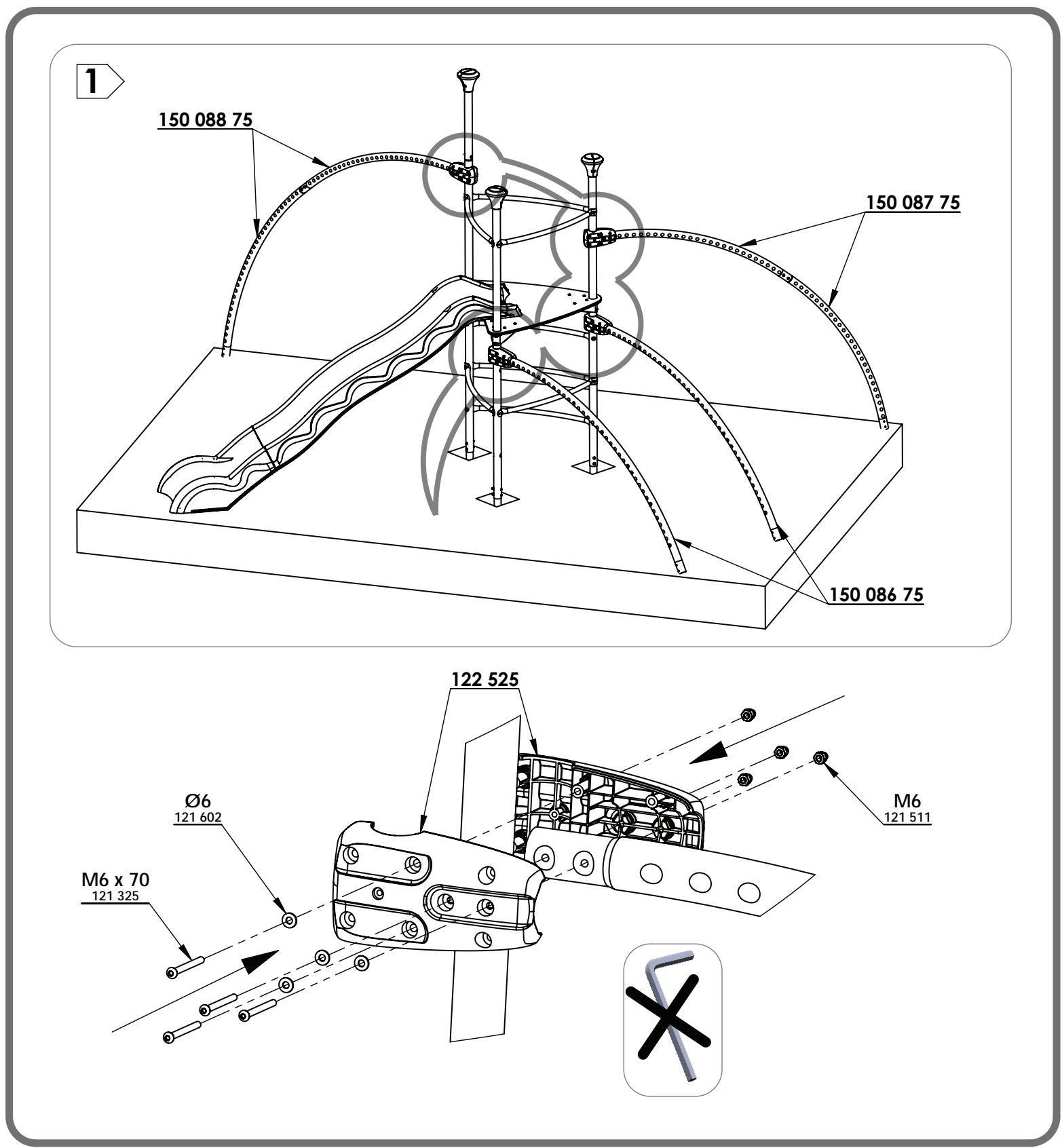 1

150 088 75

150 087 75

150 086 75

122 525

Ø6
121 602

M6 x 70
121 325

M6
121 511