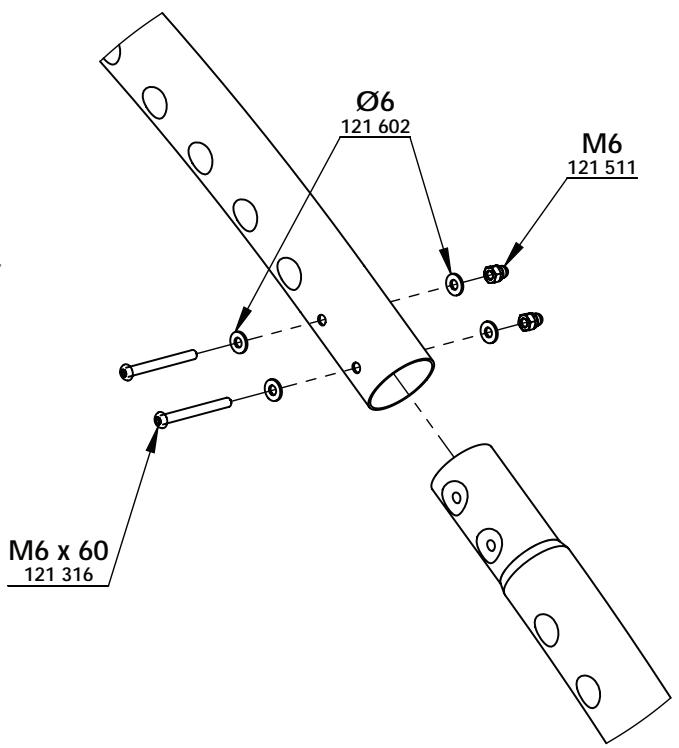 Ø6
121 602

M6
121 511

M6 x 60
121 316